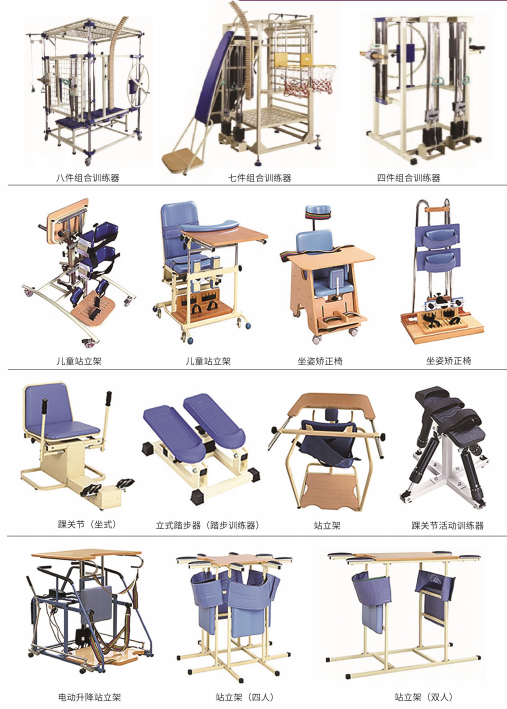 八件组合训练器

七件组合训练器

四件组合训练器

儿童站立架

儿童站立架

坐姿矫正椅

坐姿矫正椅

踝关节（坐式）

立式踏步器（踏步训练器）

站立架

踝关节活动训练器

电动升降站立架

站立架（四人）

站立架（双人）